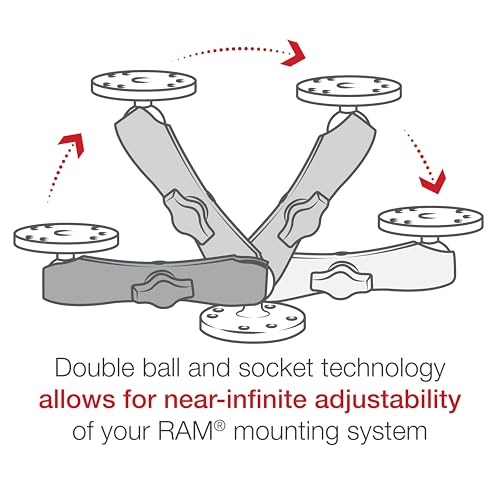 Double ball and socket technology allows for near-infinite adjustability of your RAM® mounting system