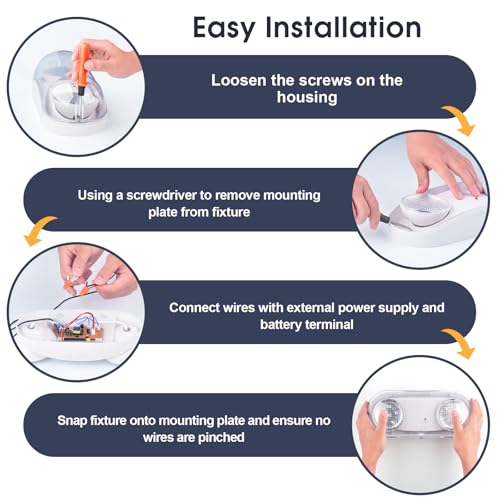 Easy Installation

Loosen the screws on the housing

Using a screwdriver to remove mounting plate from fixture

Connect wires with external power supply and battery terminal

Snap fixture onto mounting plate and ensure no wires are pinched