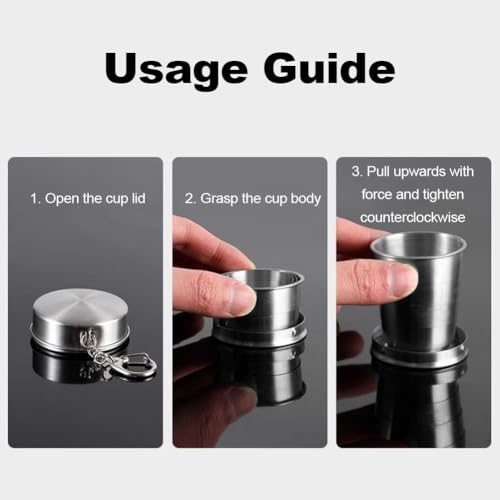 Usage Guide

1. Open the cup lid

2. Grasp the cup body

3. Pull upwards with force and tighten counterclockwise