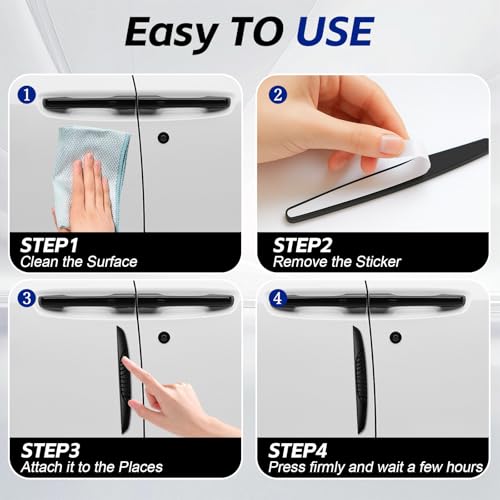 Easy TO USE

1
STEP1
Clean the Surface

2
STEP2
Remove the Sticker

3
STEP3
Attach it to the Places

4
STEP4
Press firmly and wait a few hours