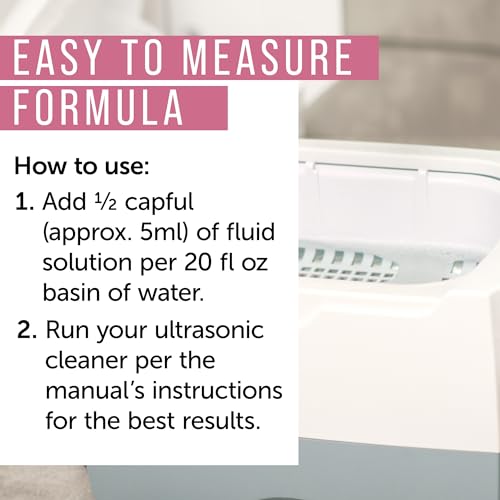 EASY TO MEASURE FORMULA

How to use:

1. Add ½ capful (approx. 5ml) of fluid solution per 20 fl oz basin of water.

2. Run your ultrasonic cleaner per the manual's instructions for the best results.