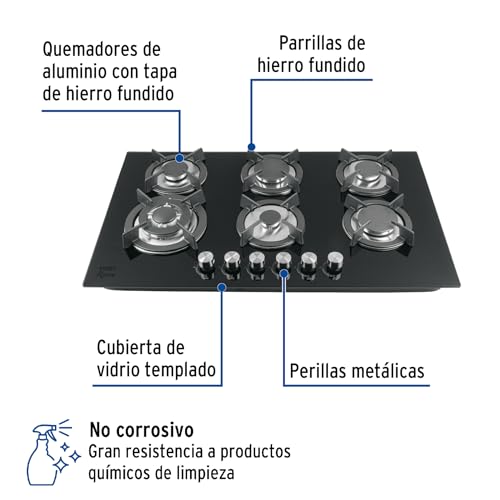 Quemadores de aluminio con tapa de hierro fundido

Parrillas de hierro fundido

Cubierta de vidrio templado

Perillas metálicas

No corrosivo
Gran resistencia a productos químicos de limpieza