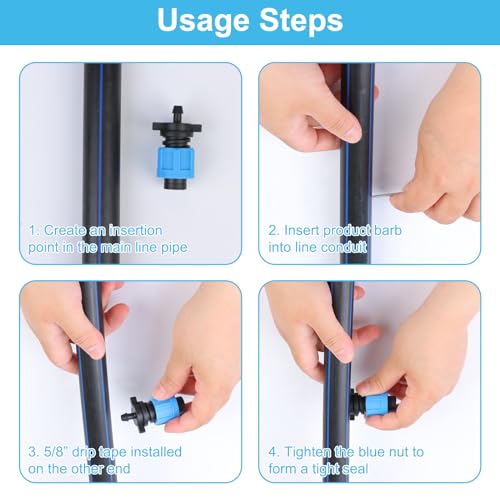 Usage Steps

1. Create an insertion point in the main line pipe

2. Insert product barb into line conduit

3. 5/8" drip tape installed on the other end

4. Tighten the blue nut to form a tight seal