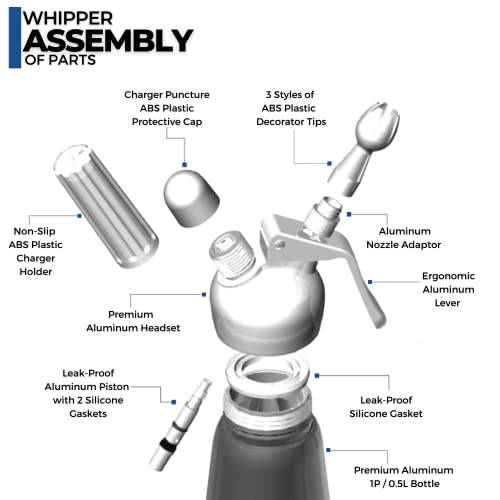 WHIPPER
ASSEMBLY
OF PARTS

Charger Puncture ABS Plastic Protective Cap

3 Styles of ABS Plastic Decorator Tips

Non-Slip ABS Plastic Charger Holder

Aluminum Nozzle Adaptor

Ergonomic Aluminum Lever

Premium Aluminum Headset

Leak-Proof Aluminum Piston with 2 Silicone Gaskets

Leak-Proof Silicone Gasket

Premium Aluminum 1P / 0.5L Bottle