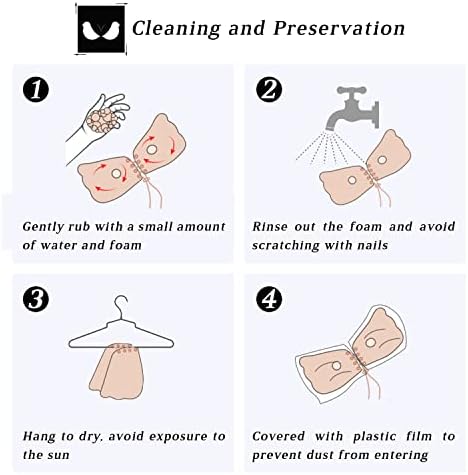 Cleaning and Preservation

1

Gently rub with a small amount of water and foam

2

Rinse out the foam and avoid scratching with nails

3

Hang to dry, avoid exposure to the sun

4

Covered with plastic film to prevent dust from entering