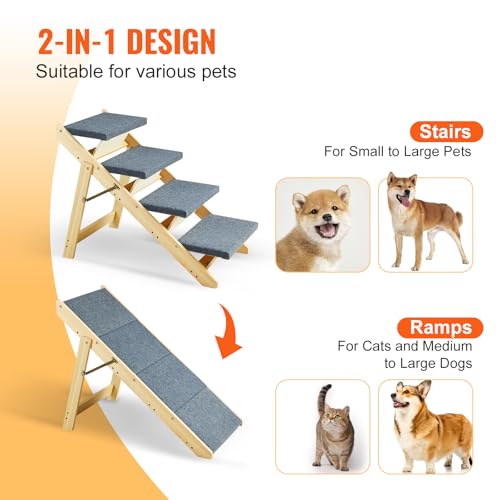 2-IN-1 DESIGN
Suitable for various pets

Stairs
For Small to Large Pets

Ramps
For Cats and Medium to Large Dogs