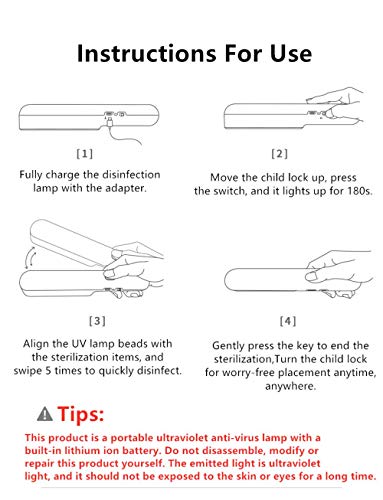 Instructions For Use

[1]

Fully charge the disinfection lamp with the adapter.

[2]

Move the child lock up, press the switch, and it lights up for 180s.

[3]

Align the UV lamp beads with the sterilization items, and swipe 5 times to quickly disinfect.

[4]

Gently press the key to end the sterilization,Turn the child lock for worry-free placement anytime, anywhere.

Tips:

This product is a portable ultraviolet anti-virus lamp with a built-in lithium ion battery. Do not disassemble, modify or repair this product yourself. The emitted light is ultraviolet light, and it should not be exposed to the skin or eyes for a long time.