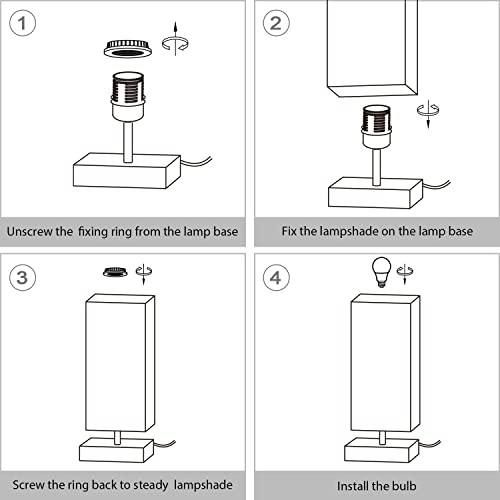 1

Unscrew the fixing ring from the lamp base

2

Fix the lampshade on the lamp base

3

Screw the ring back to steady lampshade

4

Install the bulb