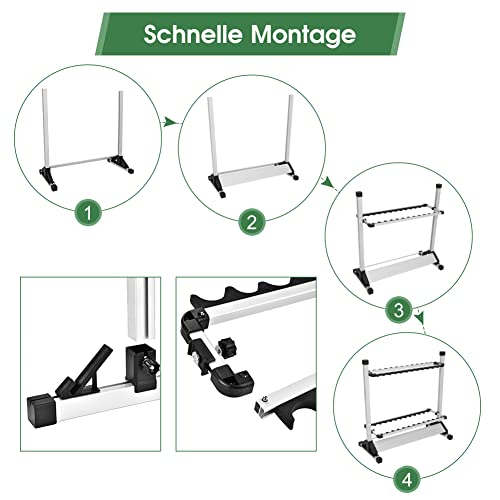 Schnelle Montage

1

2

3

4