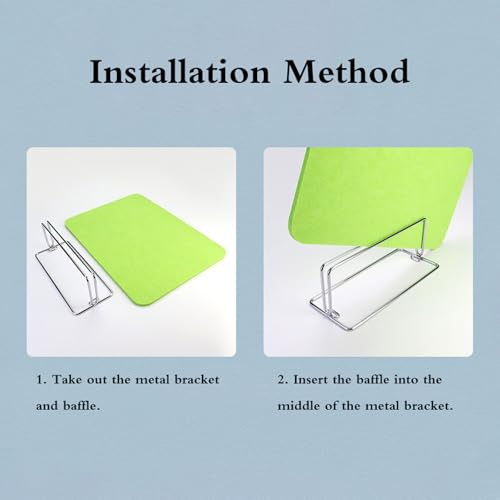 Installation Method

1. Take out the metal bracket and baffle.

2. Insert the baffle into the middle of the metal bracket.