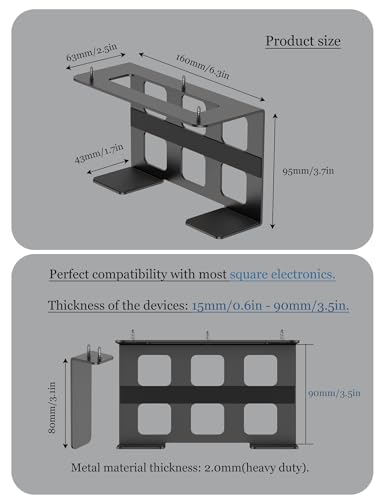 Product size

63mm/2.5in

160mm/6.3in

43mm/1.7in

95mm/3.7in

Perfect compatibility with most square electronics.

Thickness of the devices: 15mm/0.6in - 90mm/3.5in.

80mm/3.1in

90mm/3.5in

Metal material thickness: 2.0mm(heavy duty).