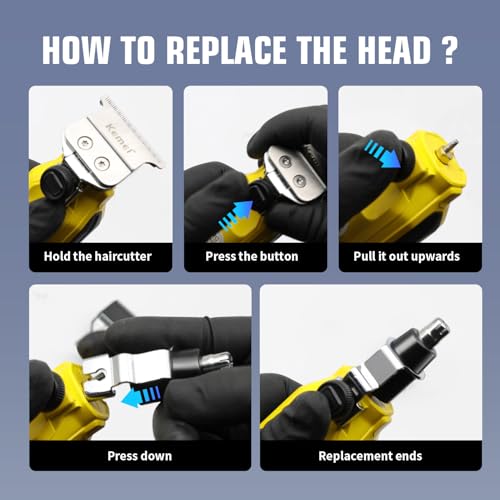 HOW TO REPLACE THE HEAD ?

Kemei

Hold the haircutter

Press the button

Pull it out upwards

Press down

Replacement ends