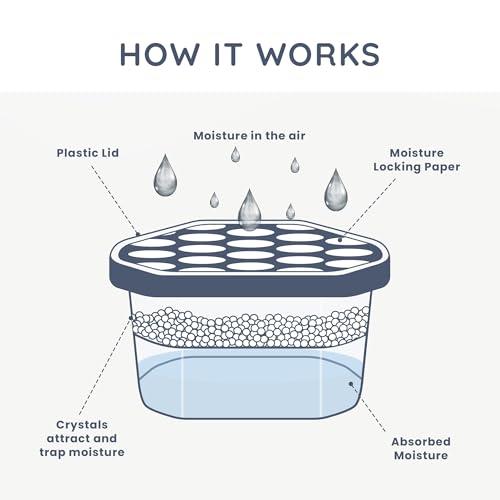 HOW IT WORKS

Moisture in the air

Plastic Lid

Moisture Locking Paper

Crystals attract and trap moisture

Absorbed Moisture