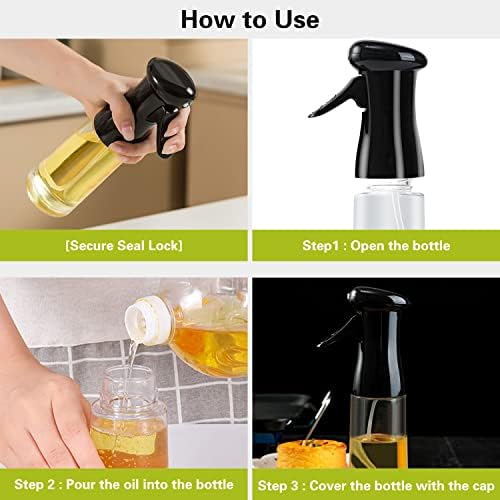 How to Use

[Secure Seal Lock]

Step1 : Open the bottle

Step 2 : Pour the oil into the bottle

Step 3 : Cover the bottle with the cap