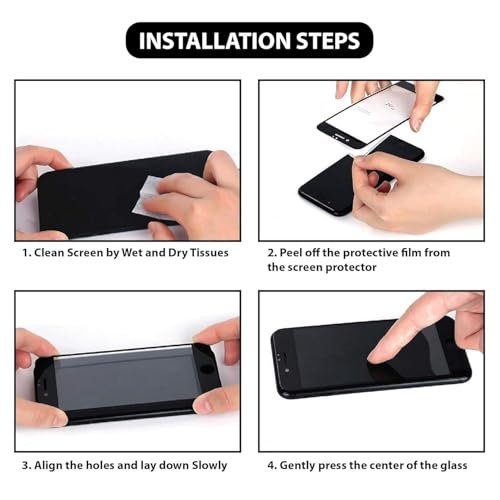 INSTALLATION STEPS

1. Clean Screen by Wet and Dry Tissues

2. Peel off the protective film from the screen protector

3. Align the holes and lay down Slowly

4. Gently press the center of the glass