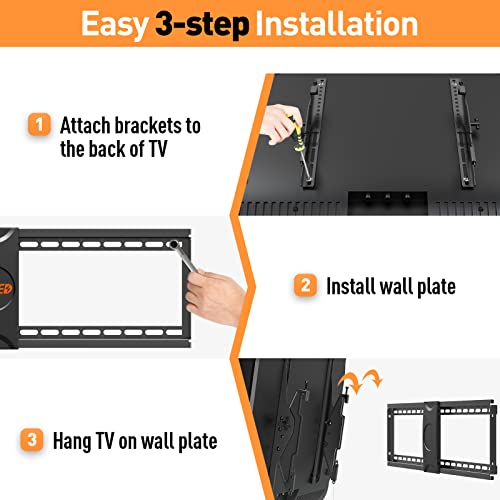 Easy 3-step Installation

1 Attach brackets to the back of TV

2 Install wall plate

3 Hang TV on wall plate