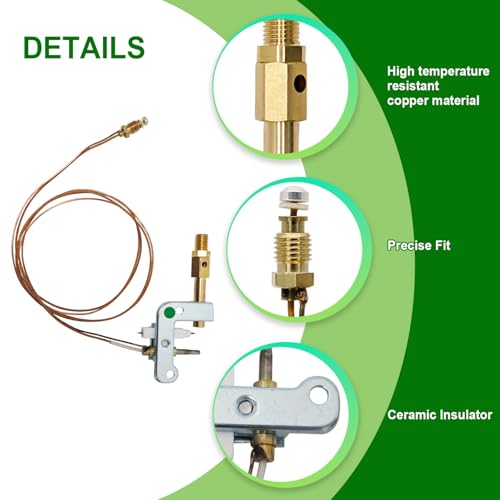 DETAILS

High temperature resistant copper material

Precise Fit

Ceramic Insulator