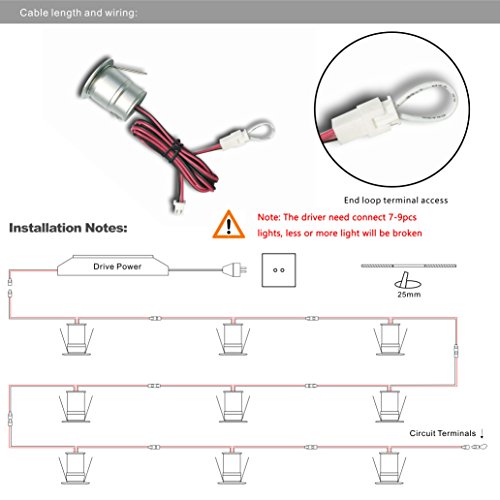 Cable length and wiring:

End loop terminal access

Installation Notes:

Note: The driver need connect 7-9pcs lights, less or more light will be broken

Drive Power

25mm

Circuit Terminals