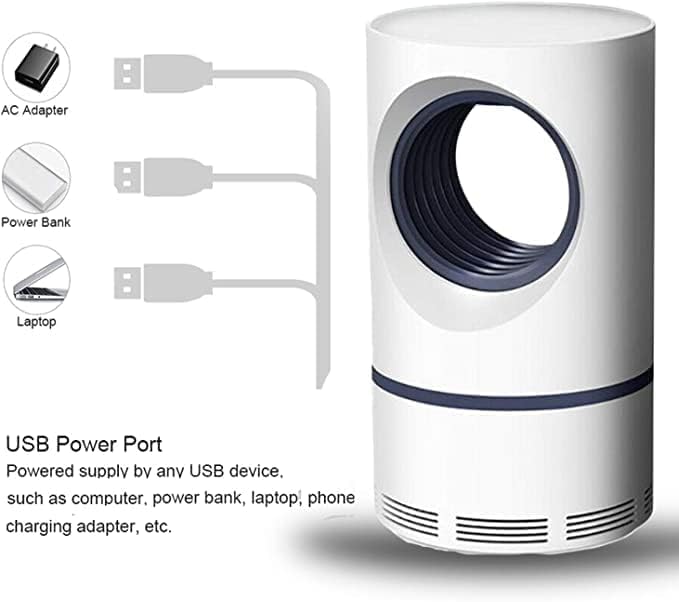 AC Adapter

Power Bank

Laptop

USB Power Port

Powered supply by any USB device, such as computer, power bank, laptop, phone charging adapter, etc.