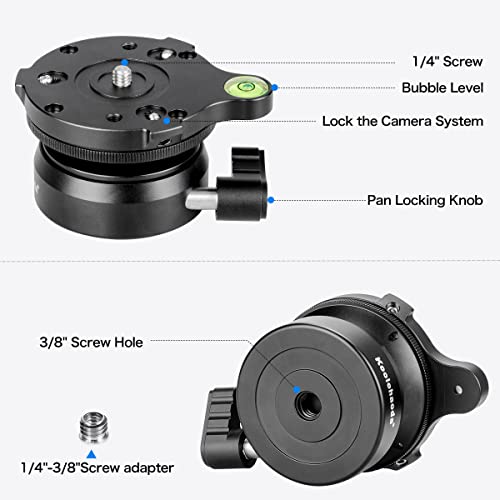 1/4" Screw

Bubble Level

Lock the Camera System

Pan Locking Knob

3/8" Screw Hole

Koolehaoda

1/4"-3/8"Screw adapter