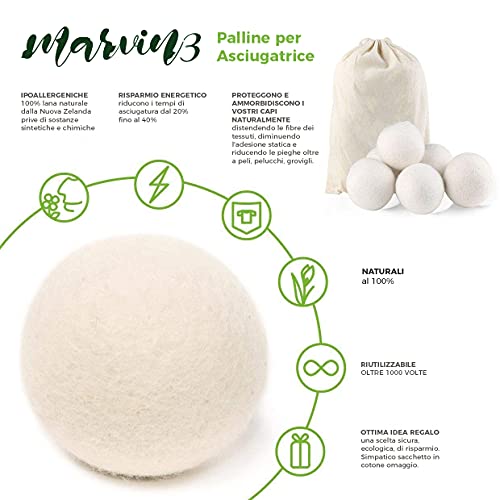 marvin3

Palline per Asciugatrice

IPOALLERGENICHE
100% lana naturale dalla Nuova Zelanda prive di sostanze sintetiche e chimiche

RISPARMIO ENERGETICO
riducono i tempi di asciugatura dal 20% fino al 40%

PROTEGGONO E AMMORBIDISCONO I VOSTRI CAPI NATURALMENTE
distendendo le fibre dei tessuti, diminuendo l'adesione statica e riducendo le pieghe oltre a peli, pelucchi, grovigli.

NATURALI
al 100%

RIUTILIZZABILE
OLTRE 1000 VOLTE

OTTIMA IDEA REGALO
una scelta sicura, ecologica, di risparmio. Simpatico sacchetto in cotone omaggio.