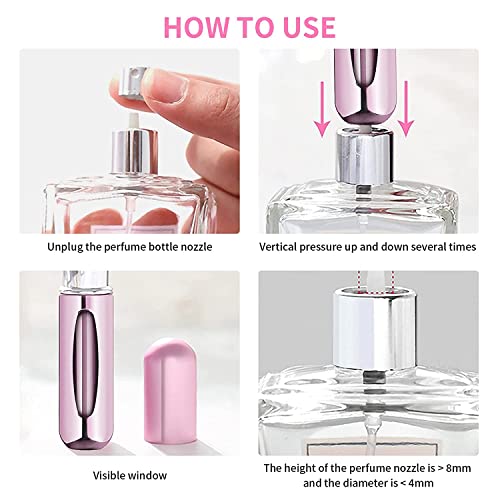 HOW TO USE

Unplug the perfume bottle nozzle

Vertical pressure up and down several times

Visible window

The height of the perfume nozzle is > 8mm and the diameter is < 4mm