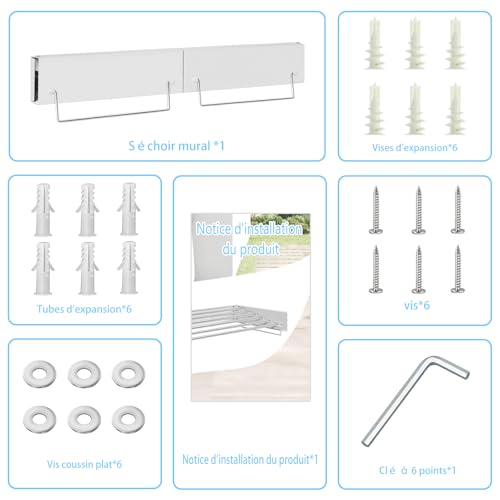 S é choir mural *1

Vises d'expansion*6

Tubes d'expansion*6

Notice d'installation du produit

vis*6

Vis coussin plat*6

Notice d'installation du produit*1

Cl é à 6 points*1