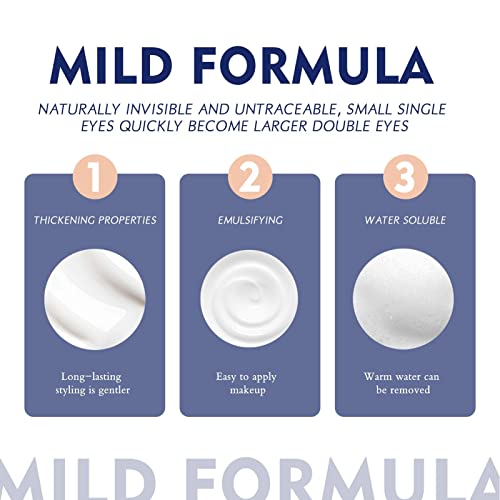 MILD FORMULA

NATURALLY INVISIBLE AND UNTRACEABLE, SMALL SINGLE EYES QUICKLY BECOME LARGER DOUBLE EYES

1

THICKENING PROPERTIES

Long-lasting styling is gentler

2

EMULSIFYING

Easy to apply makeup

3

WATER SOLUBLE

Warm water can be removed

MILD FORMULA