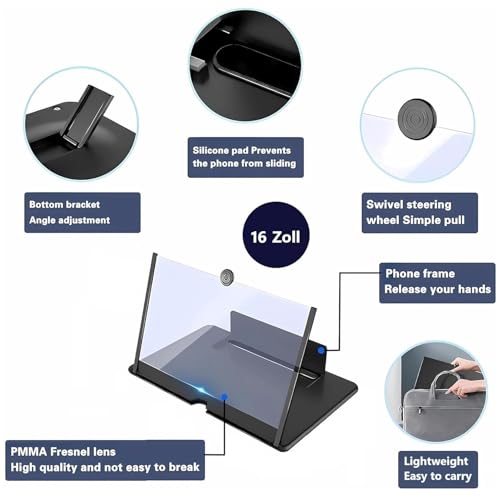 Silicone pad Prevents the phone from sliding

Bottom bracket
Angle adjustment

Swivel steering wheel Simple pull

16 Zoll

Phone frame
Release your hands

PMMA Fresnel lens
High quality and not easy to break

Lightweight
Easy to carry