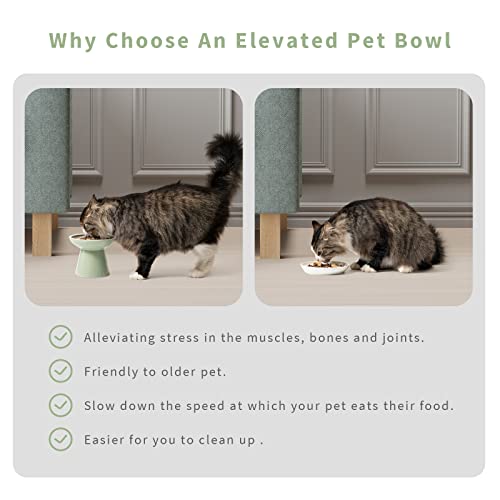 Why Choose An Elevated Pet Bowl

Alleviating stress in the muscles, bones and joints.

Friendly to older pet.

Slow down the speed at which your pet eats their food.

Easier for you to clean up .