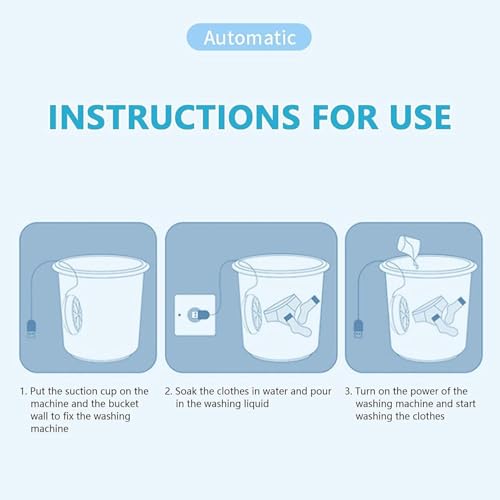 Automatic

INSTRUCTIONS FOR USE

1. Put the suction cup on the machine and the bucket wall to fix the washing machine

2. Soak the clothes in water and pour in the washing liquid

3. Turn on the power of the washing machine and start washing the clothes