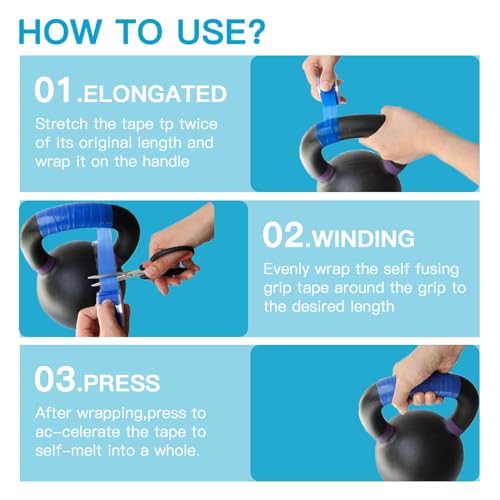 HOW TO USE?

01.ELONGATED

Stretch the tape tp twice of its original length and wrap it on the handle

02.WINDING

Evenly wrap the self fusing grip tape around the grip to the desired length

03.PRESS

After wrapping,press to ac-celerate the tape to self-melt into a whole.