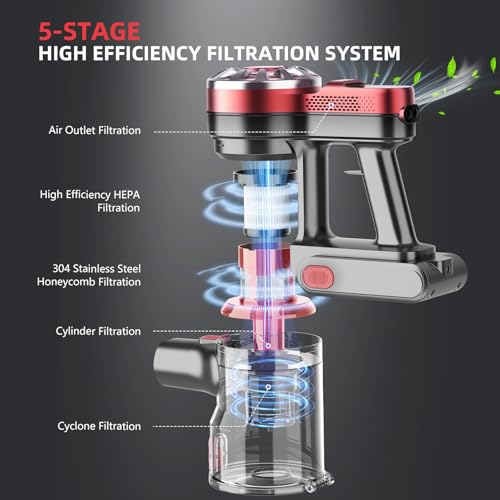 5-STAGE
HIGH EFFICIENCY FILTRATION SYSTEM

Air Outlet Filtration

High Efficiency HEPA Filtration

304 Stainless Steel Honeycomb Filtration

Cylinder Filtration

Cyclone Filtration