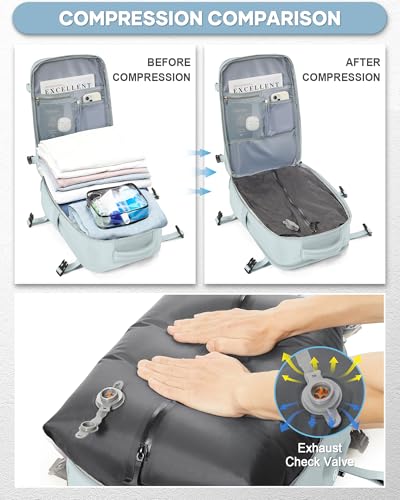 COMPRESSION COMPARISON

BEFORE COMPRESSION

EXCELLENT

AFTER COMPRESSION

EXCELLENT

Exhaust Check Valve