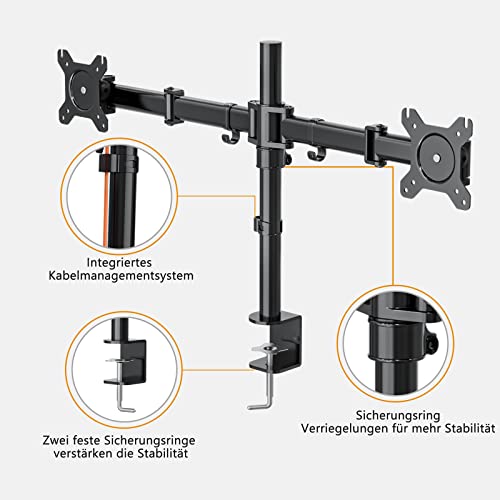 Integriertes
Kabelmanagementsystem

Zwei feste Sicherungsringe
verstärken die Stabilität

Sicherungsring
Verriegelungen für mehr Stabilität