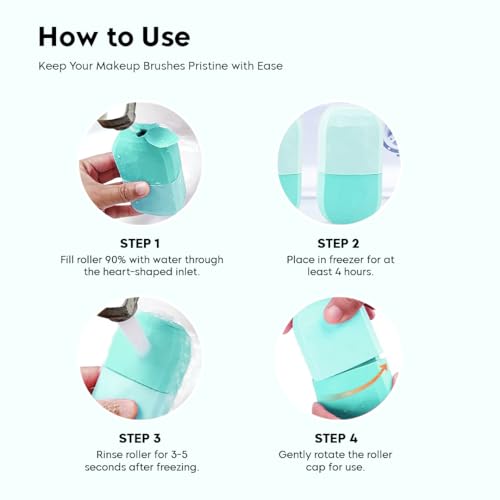 How to Use

Keep Your Makeup Brushes Pristine with Ease

STEP 1
Fill roller 90% with water through the heart-shaped inlet.

STEP 2
Place in freezer for at least 4 hours.

STEP 3
Rinse roller for 3-5 seconds after freezing.

STEP 4
Gently rotate the roller cap for use.