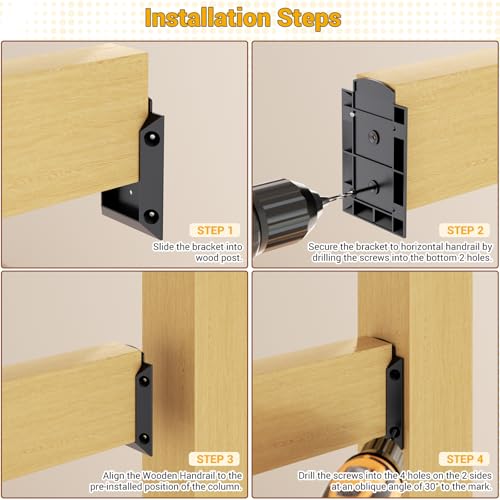 Installation Steps

STEP 1
Slide the bracket into wood post.

STEP 2
Secure the bracket to horizontal handrail by drilling the screws into the bottom 2 holes.

STEP 3
Align the Wooden Handrail to the pre-installed position of the column.

STEP 4
Drill the screws into the 4 holes on the 2 sides at an oblique angle of 30° to the mark.