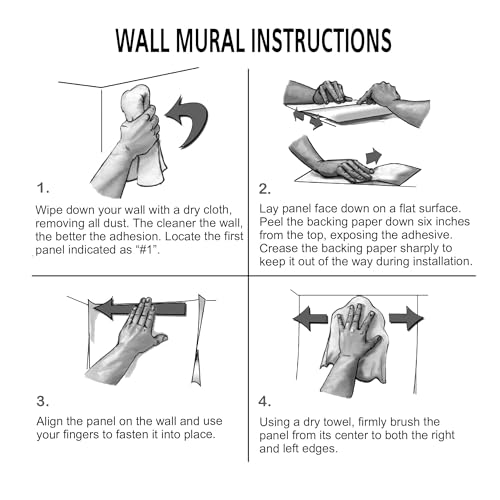 WALL MURAL INSTRUCTIONS

1.

Wipe down your wall with a dry cloth, removing all dust. The cleaner the wall, the better the adhesion. Locate the first panel indicated as “#1”.

2.

Lay panel face down on a flat surface. Peel the backing paper down six inches from the top, exposing the adhesive. Crease the backing paper sharply to keep it out of the way during installation.

3.

Align the panel on the wall and use your fingers to fasten it into place.

4.

Using a dry towel, firmly brush the panel from its center to both the right and left edges.