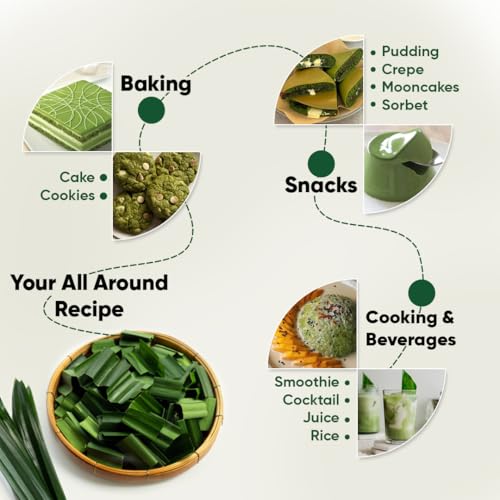 Baking

Cake •
Cookies •

• Pudding
• Crepe
• Mooncakes
• Sorbet

Snacks

Your All Around Recipe

Cooking & Beverages

Smoothie •
Cocktail •
Juice •
Rice •