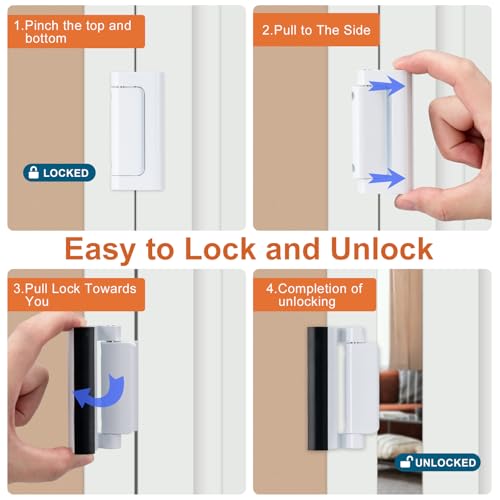 1.Pinch the top and bottom

LOCKED

2.Pull to The Side

Easy to Lock and Unlock

3.Pull Lock Towards You

4.Completion of unlocking

UNLOCKED