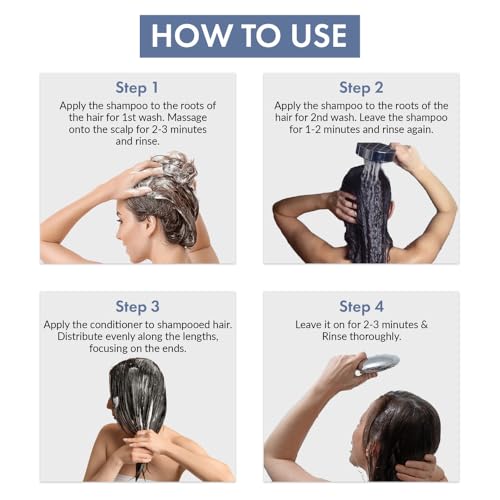 HOW TO USE

Step 1
Apply the shampoo to the roots of the hair for 1st wash. Massage onto the scalp for 2-3 minutes and rinse.

Step 2
Apply the shampoo to the roots of the hair for 2nd wash. Leave the shampoo for 1-2 minutes and rinse again.

Step 3
Apply the conditioner to shampooed hair. Distribute evenly along the lengths, focusing on the ends.

Step 4
Leave it on for 2-3 minutes & Rinse thoroughly.