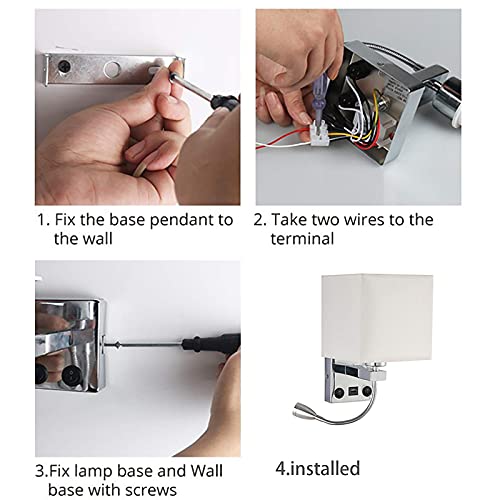 1. Fix the base pendant to the wall

2. Take two wires to the terminal

3.Fix lamp base and Wall base with screws

4.installed