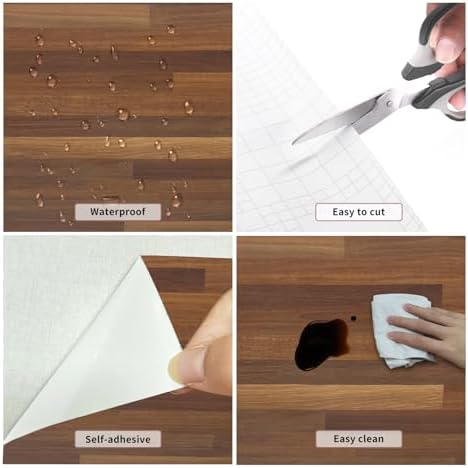 Waterproof

Easy to cut

Self-adhesive

Easy clean