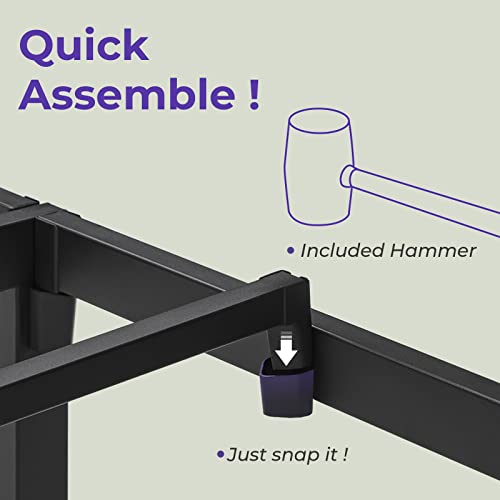 Quick Assemble !

• Included Hammer

• Just snap it !