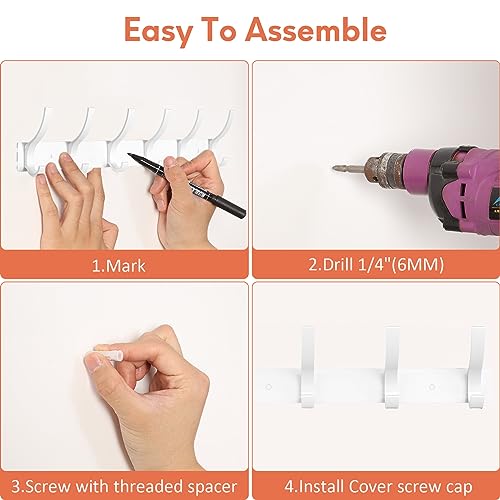 Easy To Assemble

1.Mark

2.Drill 1/4"(6MM)

3.Screw with threaded spacer

4.Install Cover screw cap