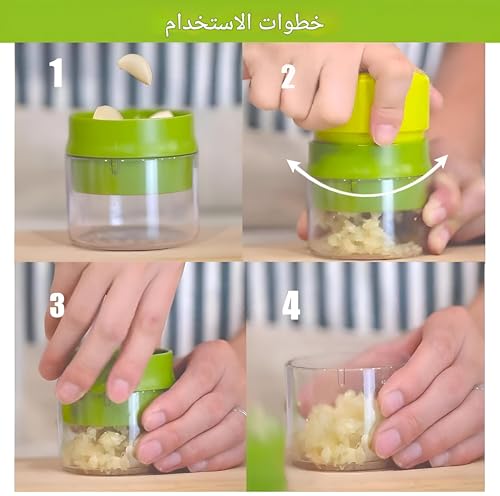 خطوات الاستخدام

1

2

3

4