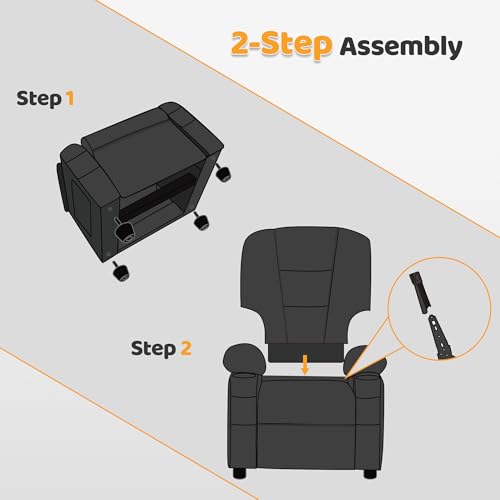 2-Step Assembly

Step 1

Step 2