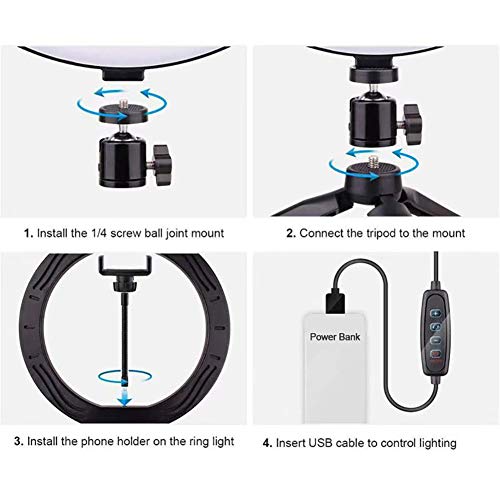 1. Install the 1/4 screw ball joint mount

2. Connect the tripod to the mount

Power Bank

3. Install the phone holder on the ring light

4. Insert USB cable to control lighting