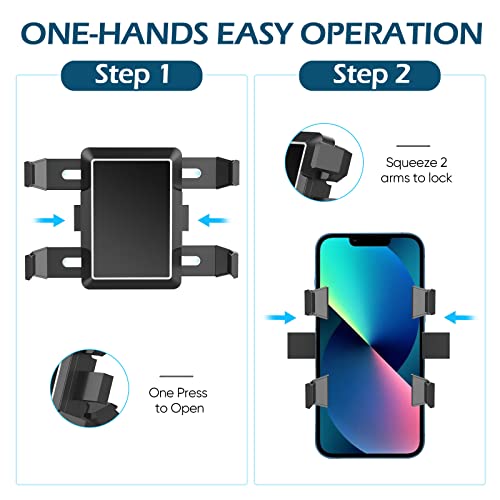 ONE-HANDS EASY OPERATION

Step 1

One Press to Open

Step 2

Squeeze 2 arms to lock