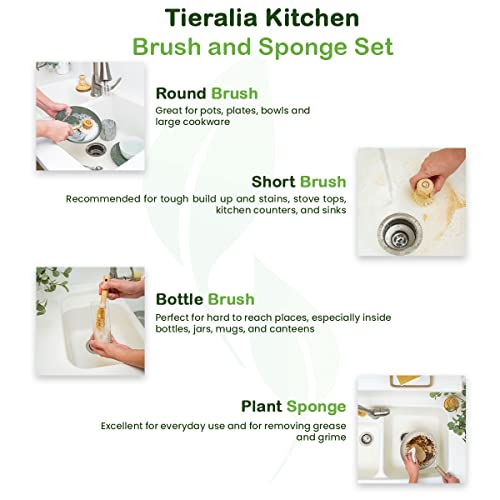 Tieralia Kitchen
Brush and Sponge Set

Round Brush
Great for pots, plates, bowls and large cookware

Short Brush
Recommended for tough build up and stains, stove tops, kitchen counters, and sinks

Bottle Brush
Perfect for hard to reach places, especially inside bottles, jars, mugs, and canteens

Plant Sponge
Excellent for everyday use and for removing grease and grime